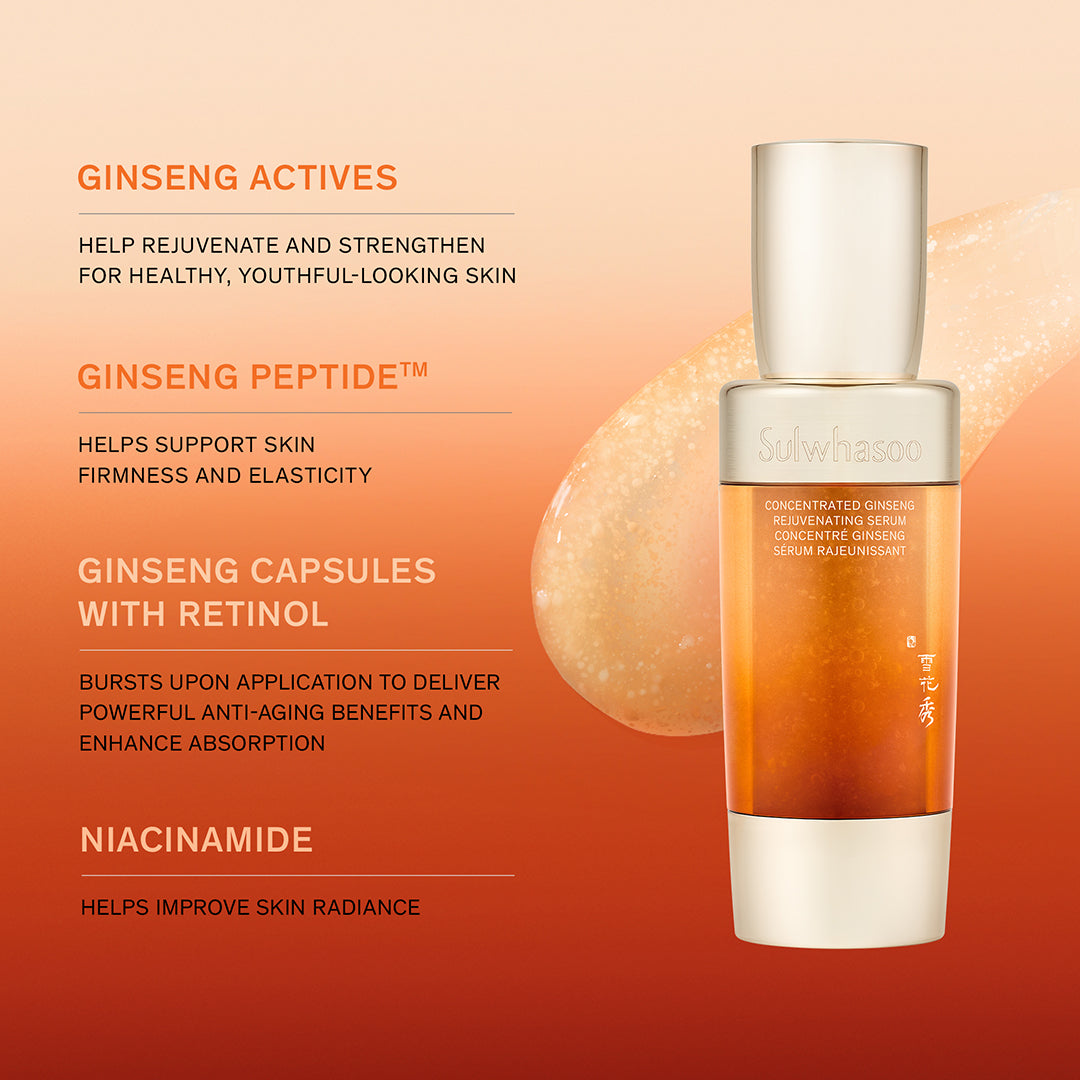 GINSENG ACTIVES

HELP REJUVENATE AND STRENGTHEN FOR HEALTHY, YOUTHFUL-LOOKING SKIN

GINSENG PEPTIDE™

HELPS SUPPORT SKIN FIRMNESS AND ELASTICITY

GINSENG CAPSULES WITH RETINOL

BURSTS UPON APPLICATION TO DELIVER POWERFUL ANTI-AGING BENEFITS AND ENHANCE ABSORPTION

NIACINAMIDE

HELPS IMPROVE SKIN RADIANCE

Sulwhasoo

CONCENTRATED GINSENG
REJUVENATING SERUM
CONCENTRÉ GINSENG
SÉRUM RAJEUNISSANT

雪花秀