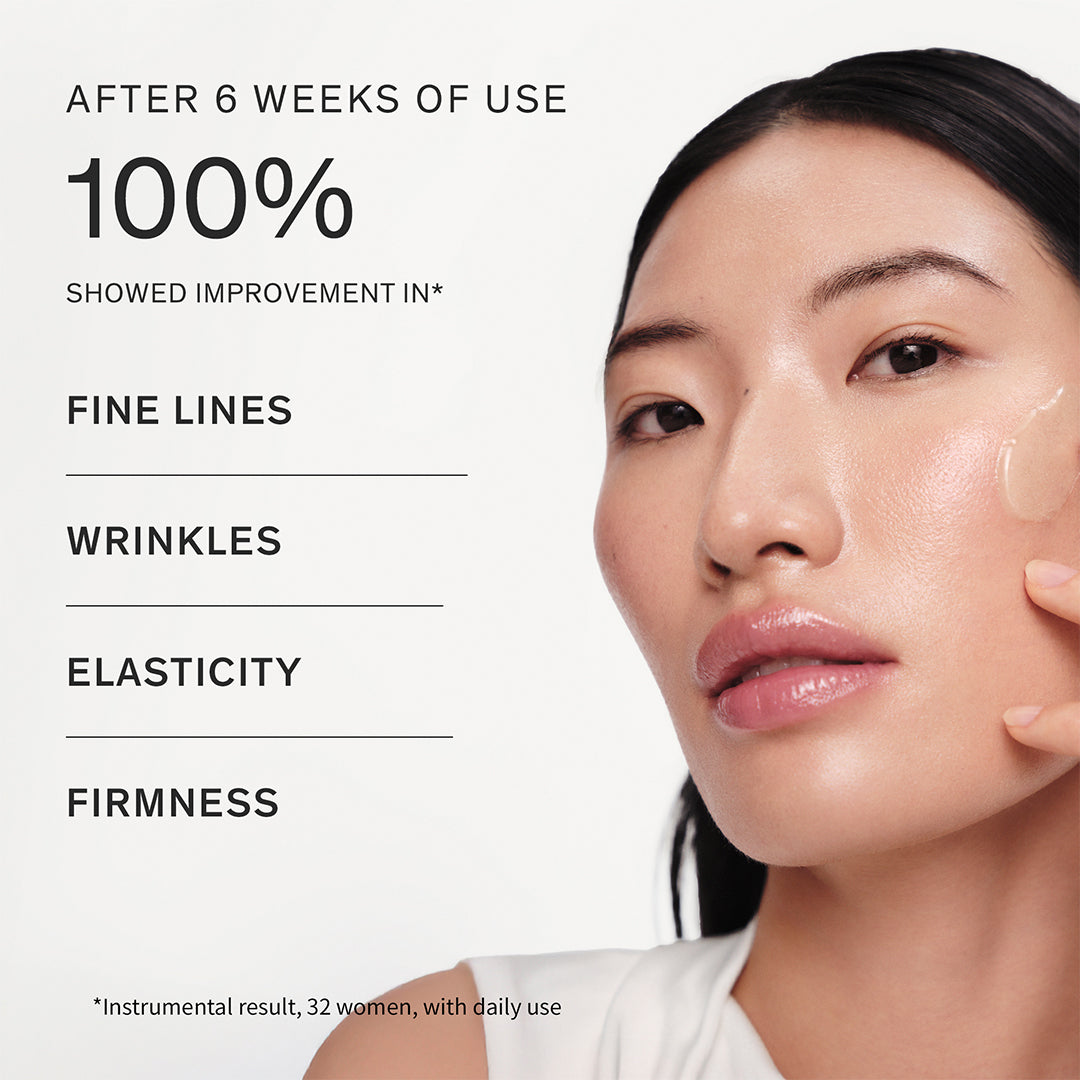 AFTER 6 WEEKS OF USE

100%

SHOWED IMPROVEMENT IN*

FINE LINES

WRINKLES

ELASTICITY

FIRMNESS

*Instrumental result, 32 women, with daily use