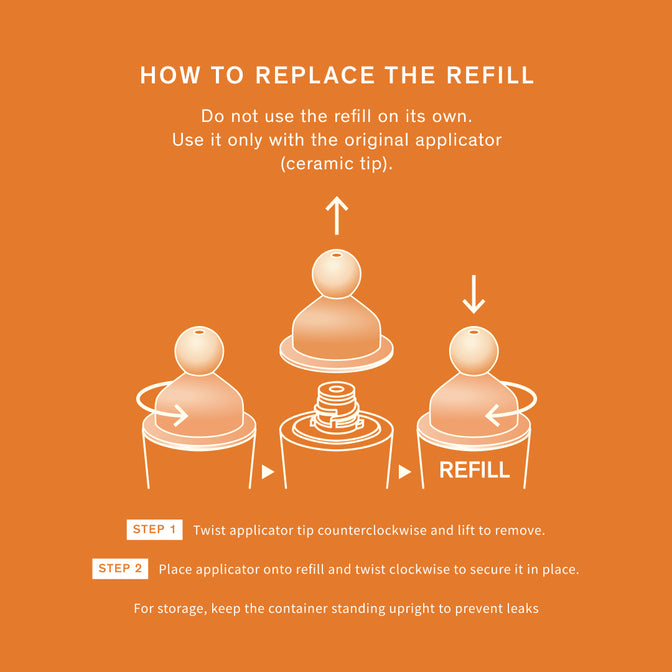 HOW TO REPLACE THE REFILL

Do not use the refill on its own.
Use it only with the original applicator (ceramic tip).

REFILL

STEP 1 Twist applicator tip counterclockwise and lift to remove.

STEP 2 Place applicator onto refill and twist clockwise to secure it in place.

For storage, keep the container standing upright to prevent leaks