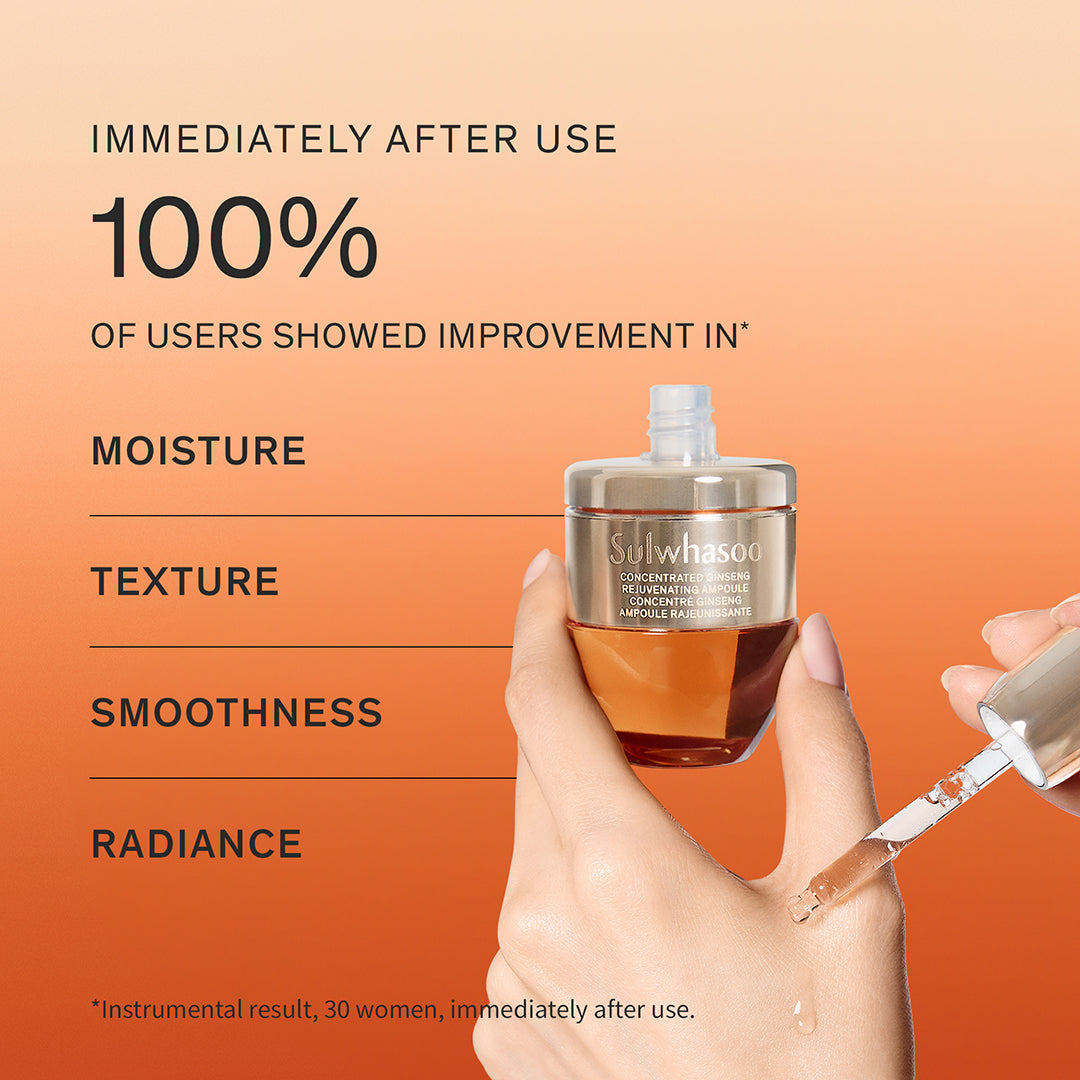 IMMEDIATELY AFTER USE

100%

OF USERS SHOWED IMPROVEMENT IN*

MOISTURE

TEXTURE

SMOOTHNESS

RADIANCE

Sulwhasoo
CONCENTRATED GINSENG REJUVENATING AMPOULE
CONCENTRÉ GINSENG AMPOULE RAJEUNISSANTE

*Instrumental result, 30 women, immediately after use.