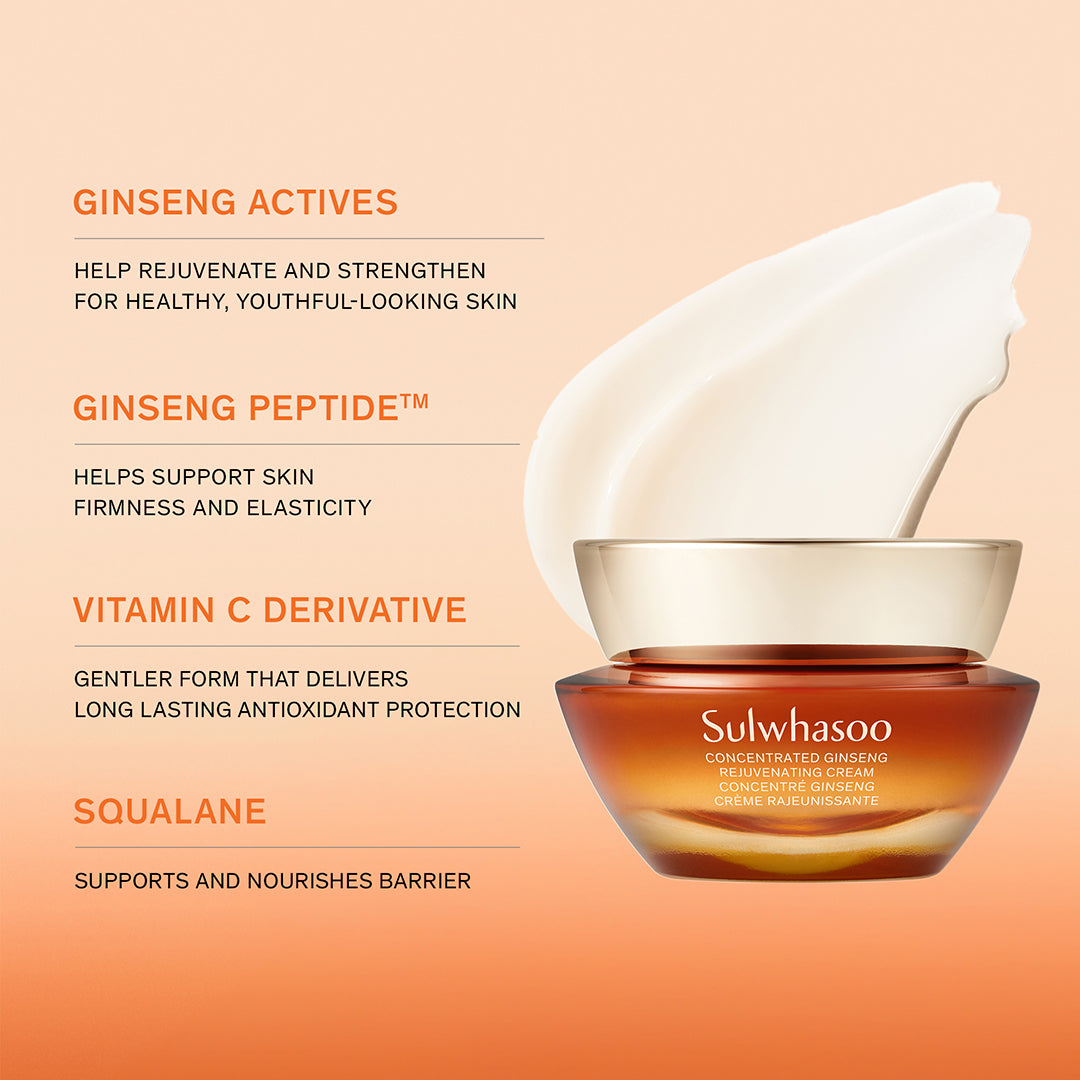 GINSENG ACTIVES

HELP REJUVENATE AND STRENGTHEN FOR HEALTHY, YOUTHFUL-LOOKING SKIN

GINSENG PEPTIDE™

HELPS SUPPORT SKIN FIRMNESS AND ELASTICITY

VITAMIN C DERIVATIVE

GENTLER FORM THAT DELIVERS LONG LASTING ANTIOXIDANT PROTECTION

SQUALANE

SUPPORTS AND NOURISHES BARRIER

Sulwhasoo
CONCENTRATED GINSENG
REJUVENATING CREAM
CONCENTRÉ GINSENG
CRÈME RAJEUNISSANTE