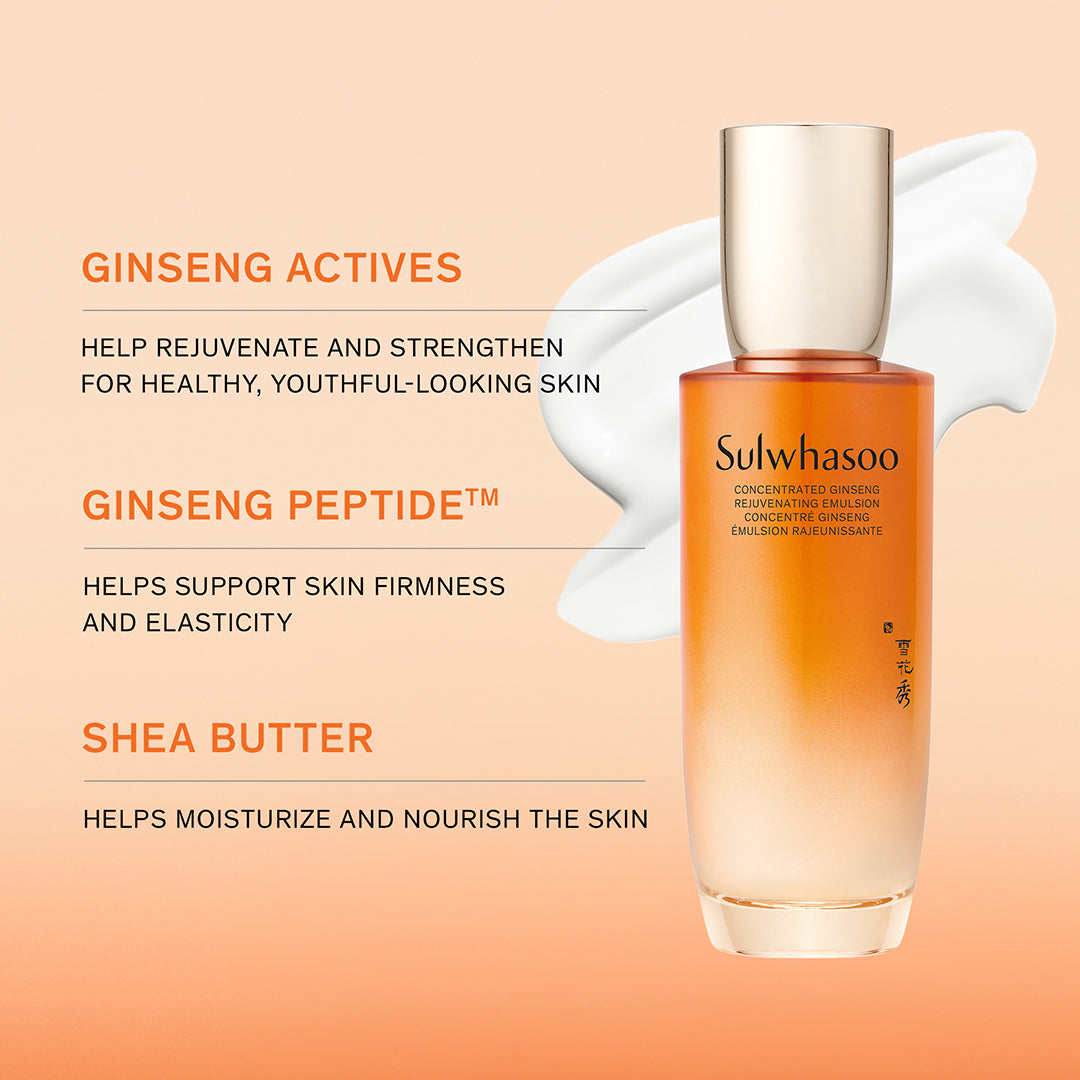 GINSENG ACTIVES

HELP REJUVENATE AND STRENGTHEN FOR HEALTHY, YOUTHFUL-LOOKING SKIN

GINSENG PEPTIDE™

HELPS SUPPORT SKIN FIRMNESS AND ELASTICITY

SHEA BUTTER

HELPS MOISTURIZE AND NOURISH THE SKIN

Sulwhasoo

CONCENTRATED GINSENG REJUVENATING EMULSION CONCENTRÉ GINSENG ÉMULSION RAJEUNISSANTE

雪花秀