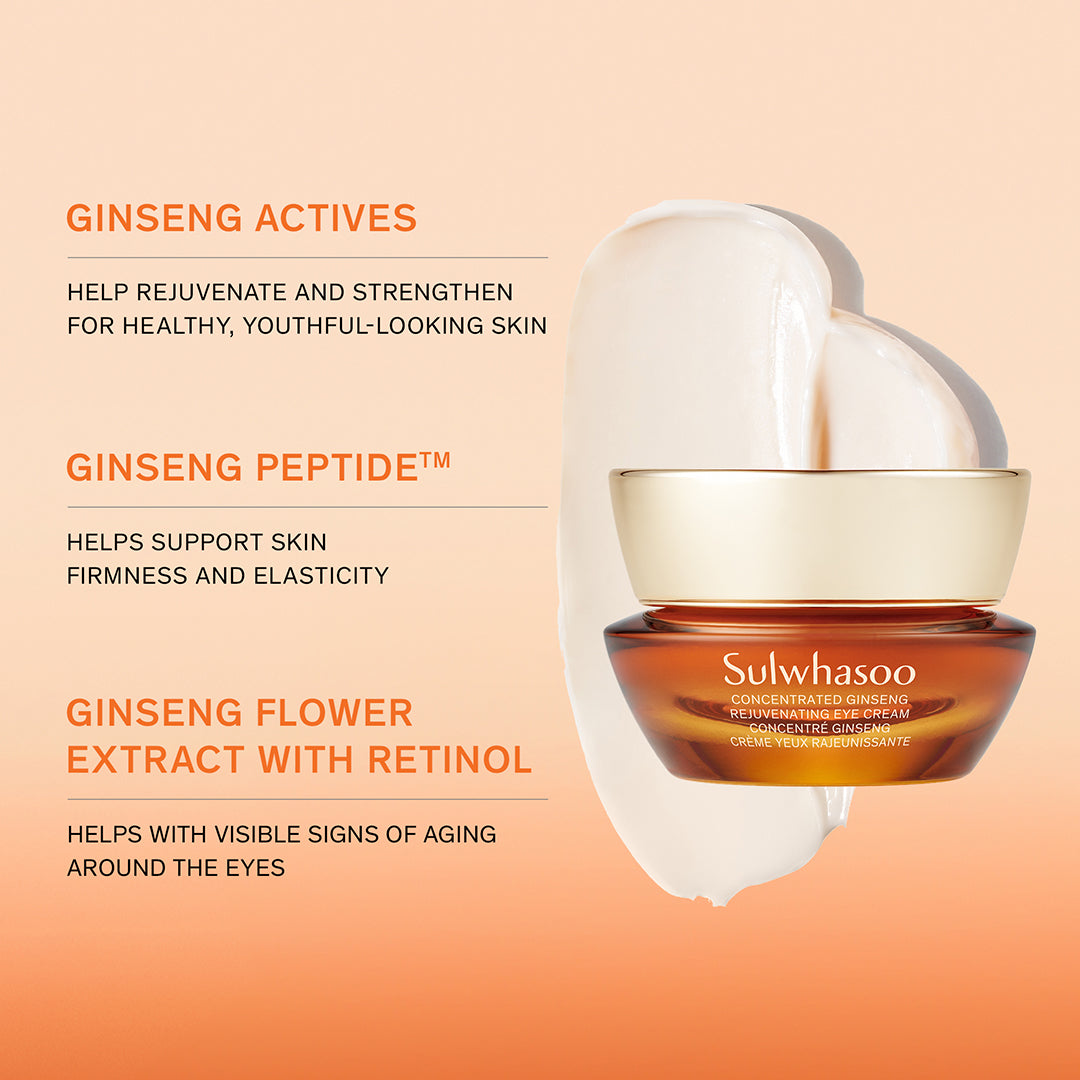 GINSENG ACTIVES

HELP REJUVENATE AND STRENGTHEN FOR HEALTHY, YOUTHFUL-LOOKING SKIN

GINSENG PEPTIDE™

HELPS SUPPORT SKIN FIRMNESS AND ELASTICITY

GINSENG FLOWER EXTRACT WITH RETINOL

HELPS WITH VISIBLE SIGNS OF AGING AROUND THE EYES

Sulwhasoo
CONCENTRATED GINSENG
REJUVENATING EYE CREAM
CONCENTRÉ GINSENG
CRÈME YEUX RAJEUNISSANTE