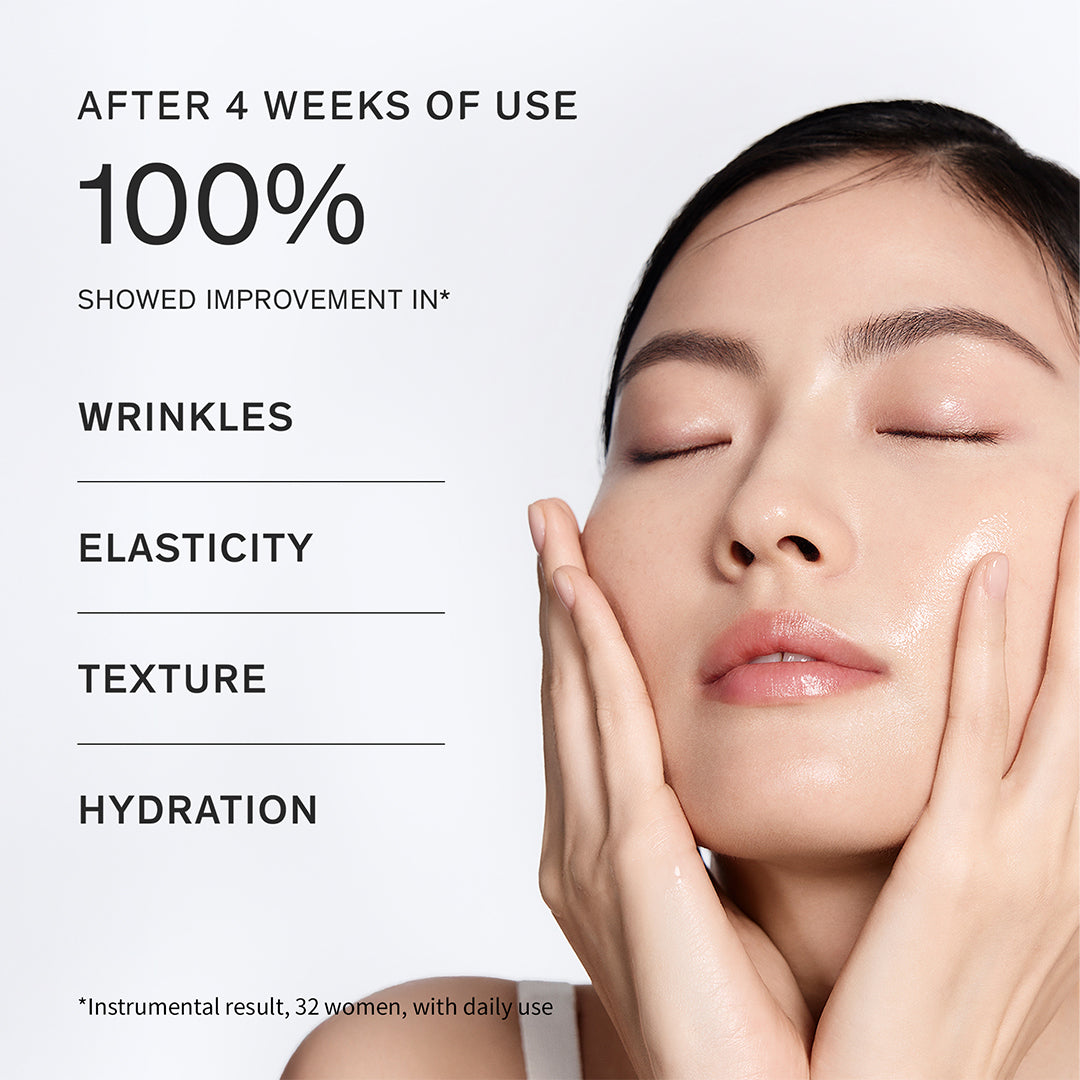 AFTER 4 WEEKS OF USE

100%

SHOWED IMPROVEMENT IN*

WRINKLES

ELASTICITY

TEXTURE

HYDRATION

*Instrumental result, 32 women, with daily use