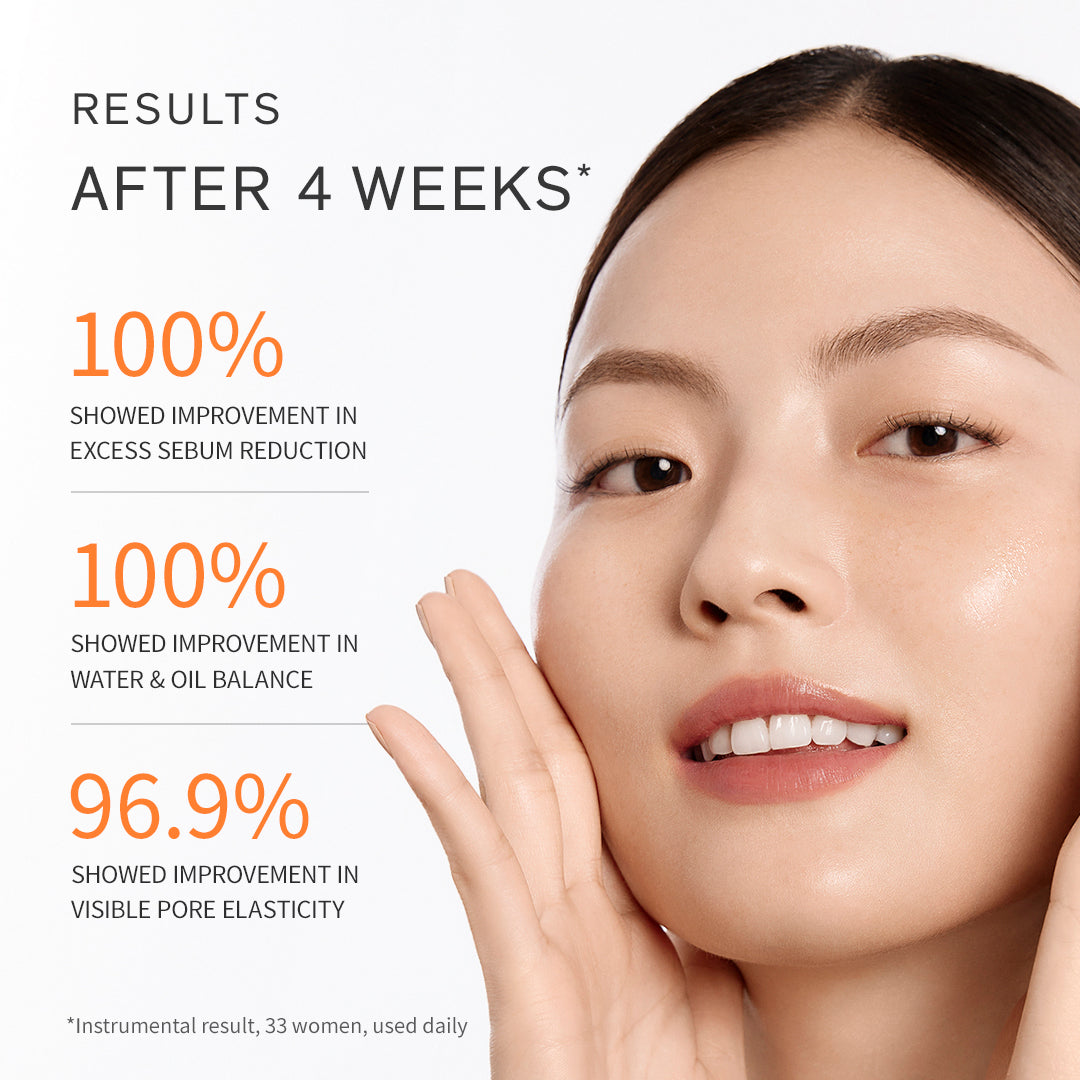 RESULTS
AFTER 4 WEEKS*

100%
SHOWED IMPROVEMENT IN EXCESS SEBUM REDUCTION

100%
SHOWED IMPROVEMENT IN WATER & OIL BALANCE

96.9%
SHOWED IMPROVEMENT IN VISIBLE PORE ELASTICITY

*Instrumental result, 33 women, used daily