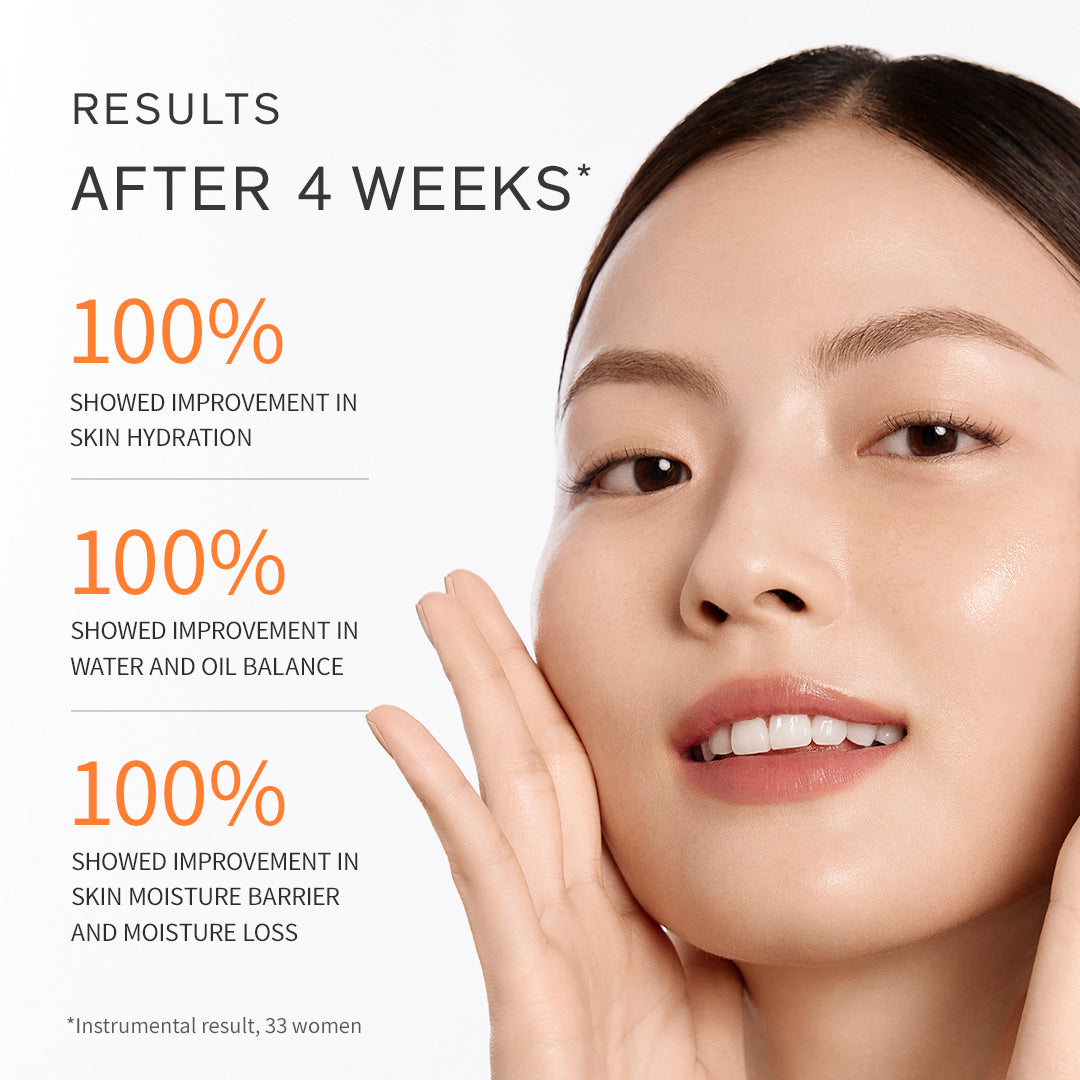 RESULTS
AFTER 4 WEEKS*

100%
SHOWED IMPROVEMENT IN SKIN HYDRATION

100%
SHOWED IMPROVEMENT IN WATER AND OIL BALANCE

100%
SHOWED IMPROVEMENT IN SKIN MOISTURE BARRIER AND MOISTURE LOSS

*Instrumental result, 33 women