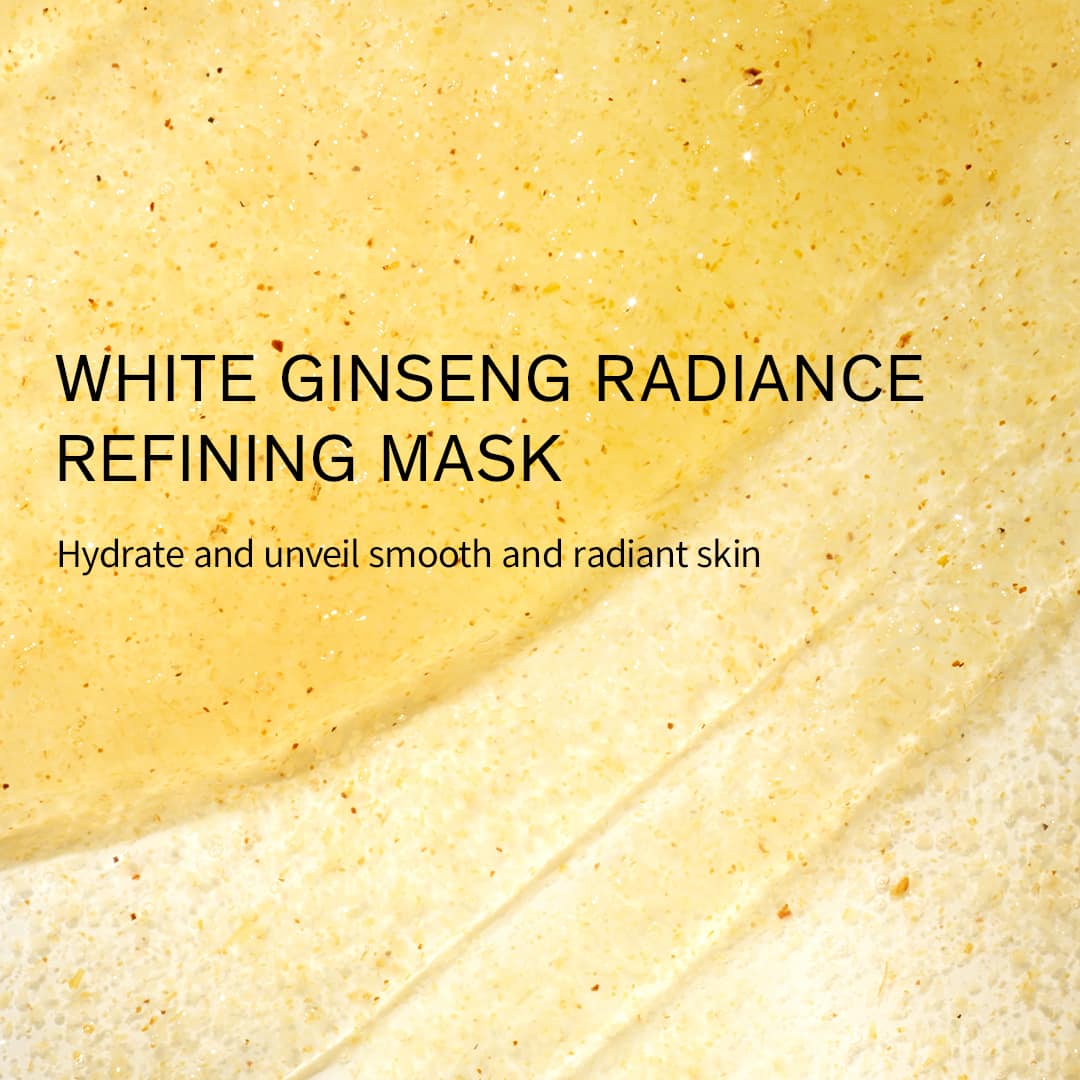 WHITE GINSENG RADIANCE REFINING MASK

Hydrate and unveil smooth and radiant skin